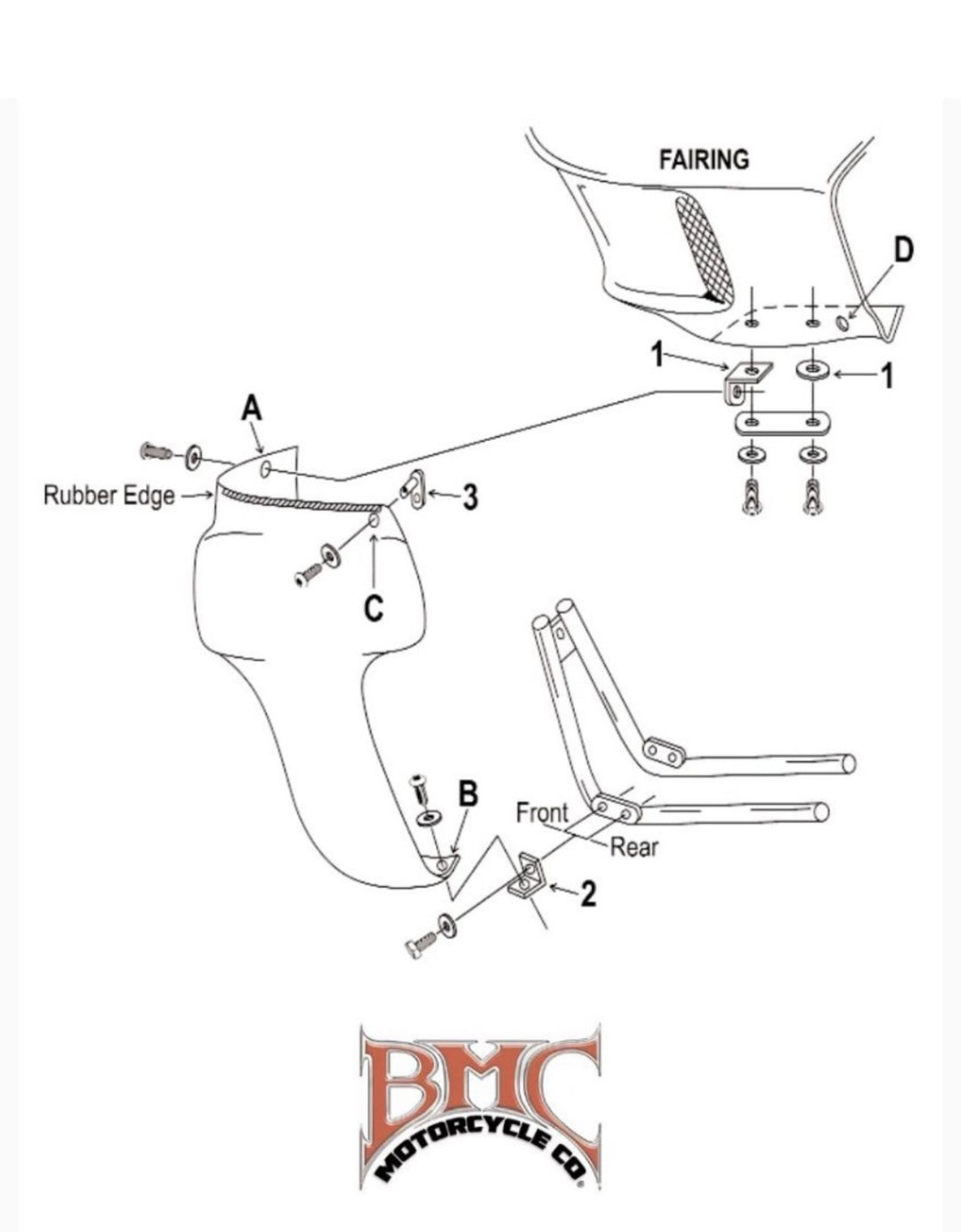 FAIRING

D

1

1

A

Rubber Edge

3

C

B

Front

Rear

2

BMC
MOTORCYCLE CO.